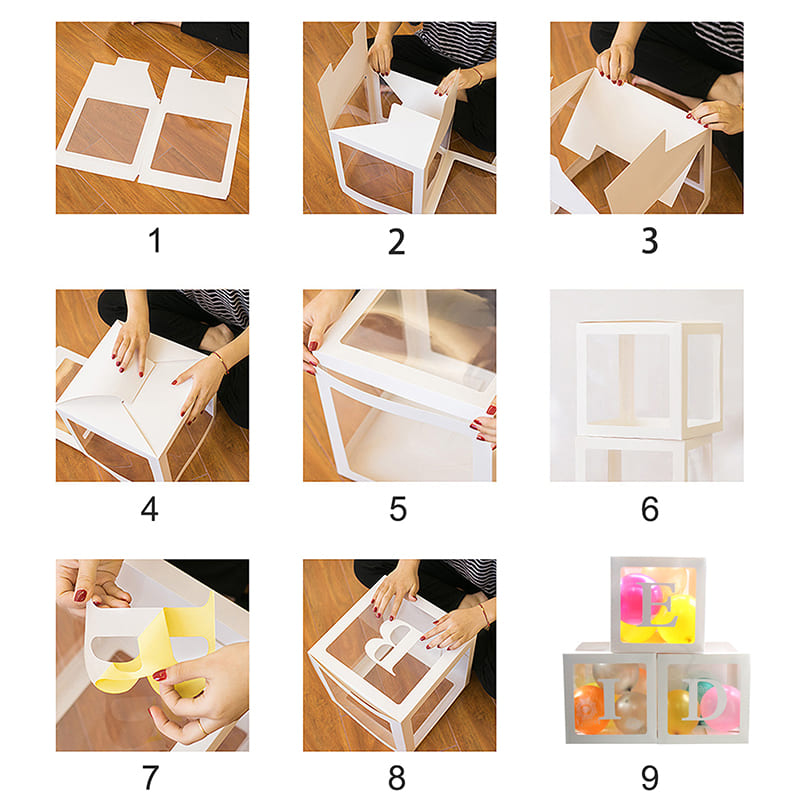 1

2

3

4

5

6

7

B

8

E

I

D

9