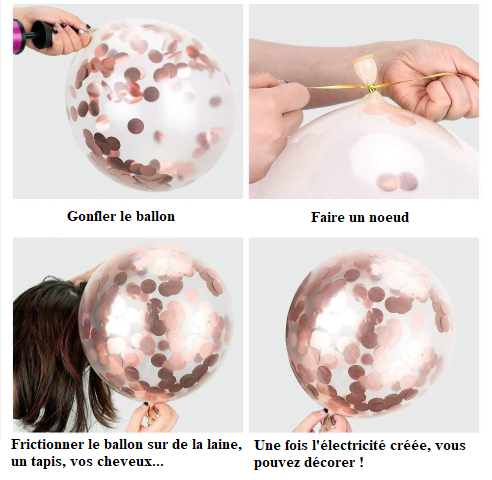 Gonfler le ballon

Faire un noeud

Frictionner le ballon sur de la laine, un tapis, vos cheveux...

Une fois l'électricité créée, vous pouvez décorer !